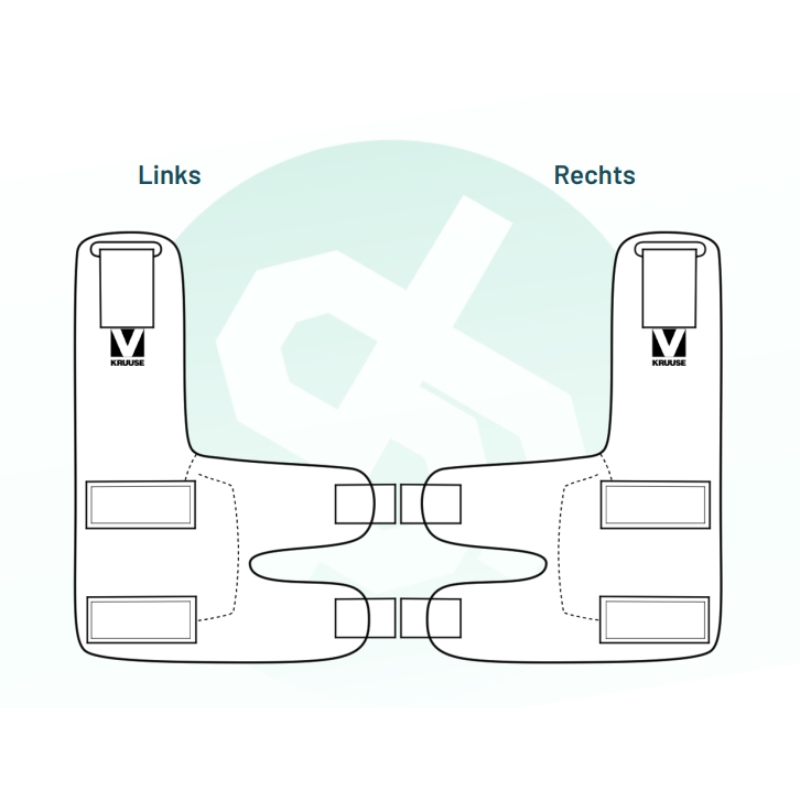 Links

Rechts

KRUUSE

KRUUSE