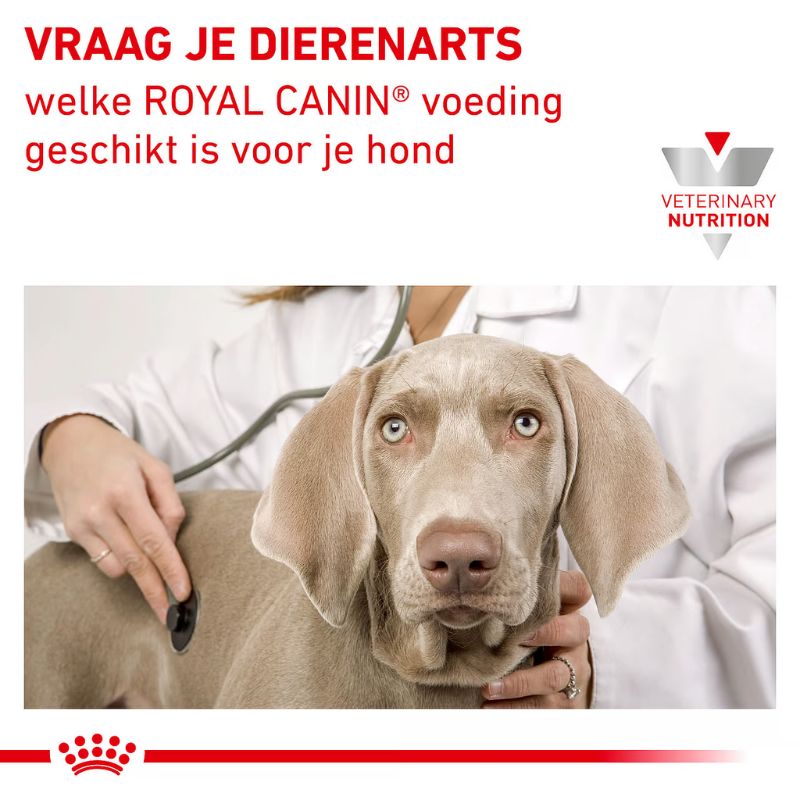 VRAAG JE DIERENARTS
welke ROYAL CANIN® voeding geschikt is voor je hond

VETERINARY
NUTRITION