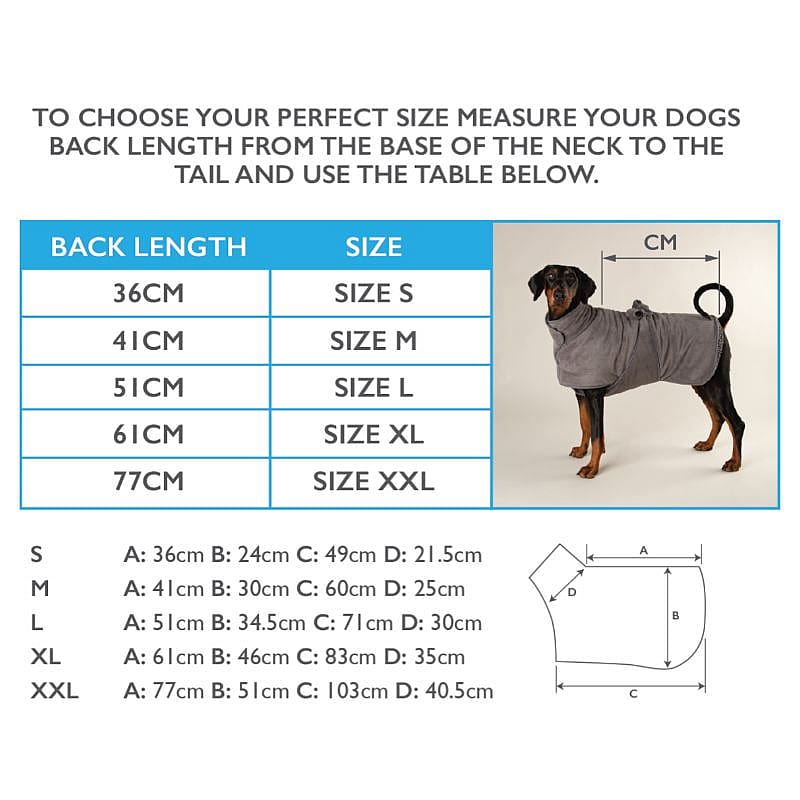 TO CHOOSE YOUR PERFECT SIZE MEASURE YOUR DOGS BACK LENGTH FROM THE BASE OF THE NECK TO THE TAIL AND USE THE TABLE BELOW.

| BACK LENGTH | SIZE |
|---|---|
| 36CM | SIZE S |
| 41CM | SIZE M |
| 51CM | SIZE L |
| 61CM | SIZE XL |
| 77CM | SIZE XXL |

CM

S A: 36cm B: 24cm C: 49cm D: 21.5cm
M A: 41cm B: 30cm C: 60cm D: 25cm
L A: 51cm B: 34.5cm C: 71cm D: 30cm
XL A: 61cm B: 46cm C: 83cm D: 35cm
XXL A: 77cm B: 51cm C: 103cm D: 40.5cm

A
D
B
C